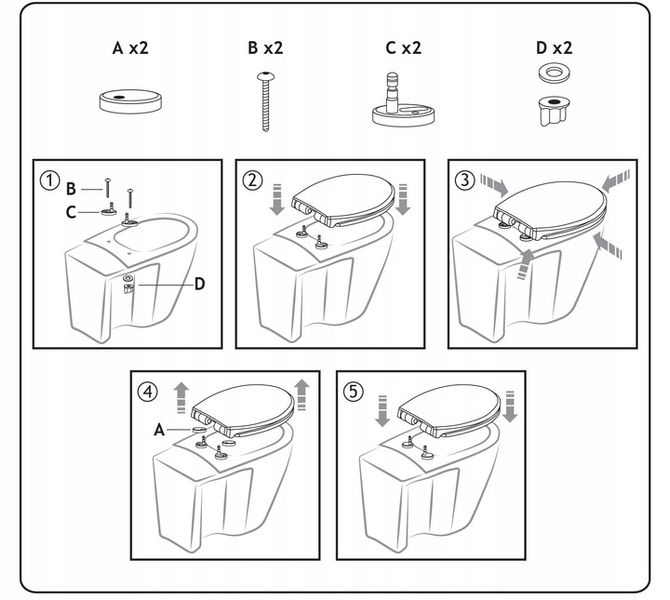 A x2
B x2
C x2
D x2

①
B
C
D

②

③

④
A

⑤