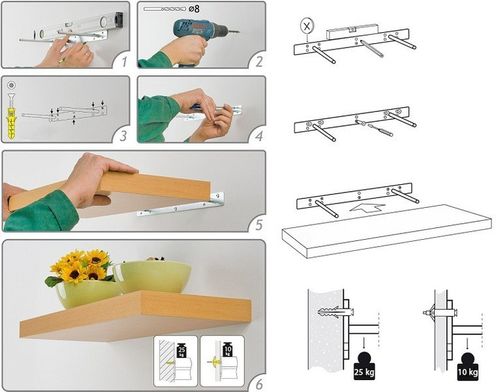 1

ø8

2

3

4

5

25 kg

10 kg

6

X

25 kg

10 kg