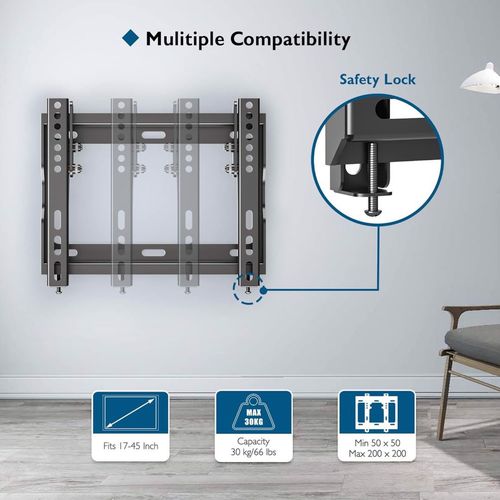 Mulitiple Compatibility

Safety Lock

Fits 17-45 Inch

MAX 30KG

Capacity 30 kg/66 lbs

Min 50 x 50 Max 200 x 200