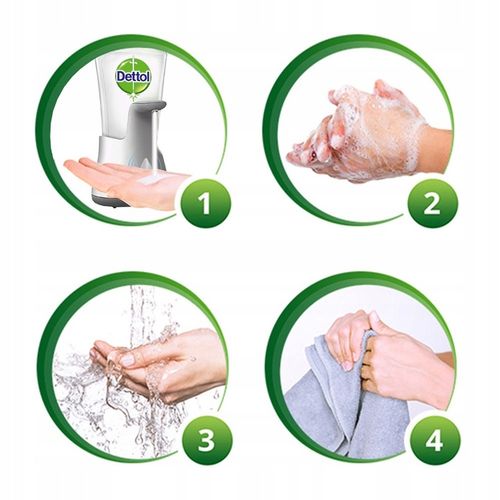 Dettol
1
2
3
4