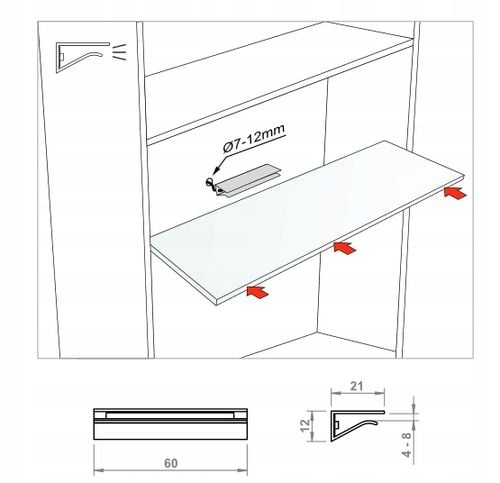 Ø7-12mm

60

21

12

4 - 8