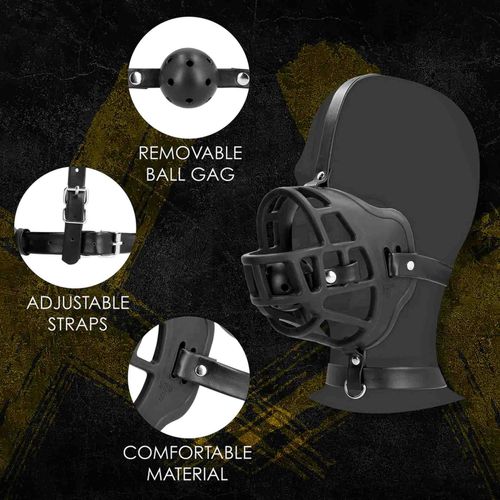 REMOVABLE BALL GAG

ADJUSTABLE STRAPS

COMFORTABLE MATERIAL