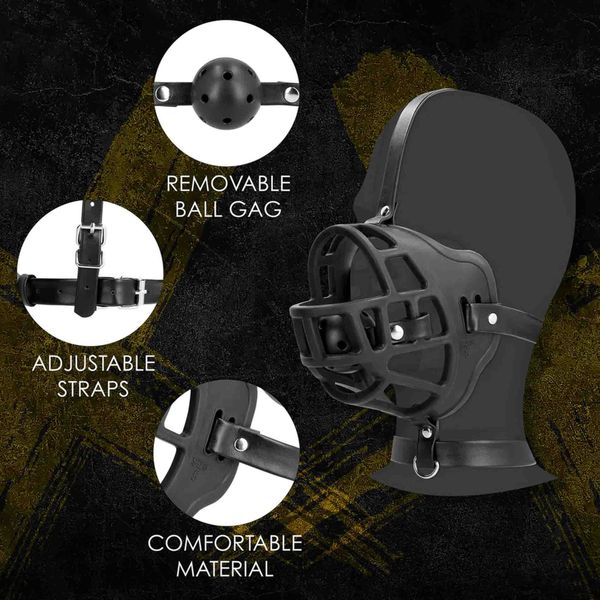 REMOVABLE BALL GAG

ADJUSTABLE STRAPS

COMFORTABLE MATERIAL