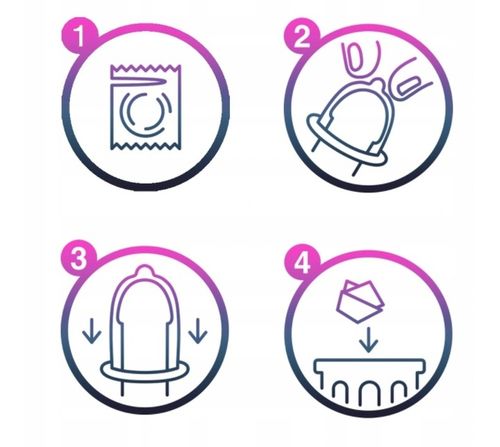 1

2

3

4