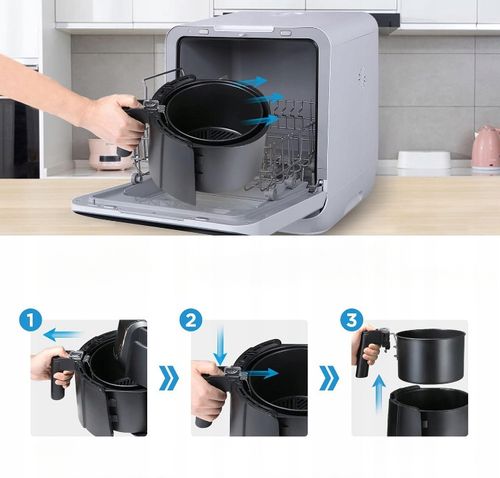 1

2

3