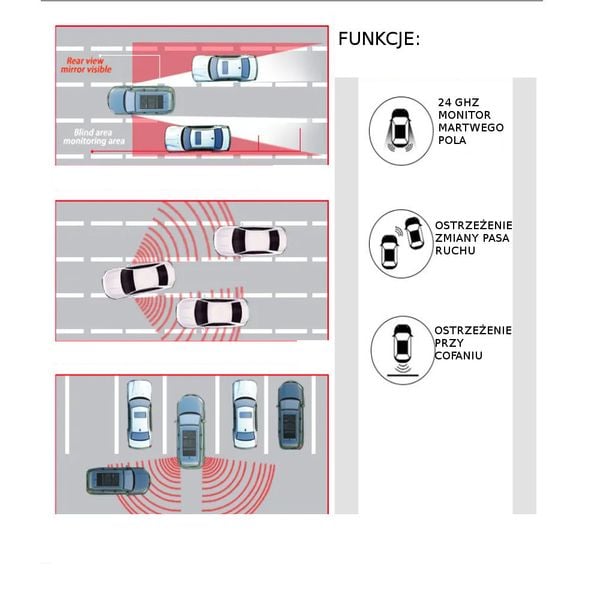 Rear view mirror visible

Blind area monitoring area

FUNKCJE:

24 GHZ MONITOR MARTWEGO POLA

OSTRZEŻENIE ZMIANY PASA RUCHU

OSTRZEŻENIE PRZY COFANIU