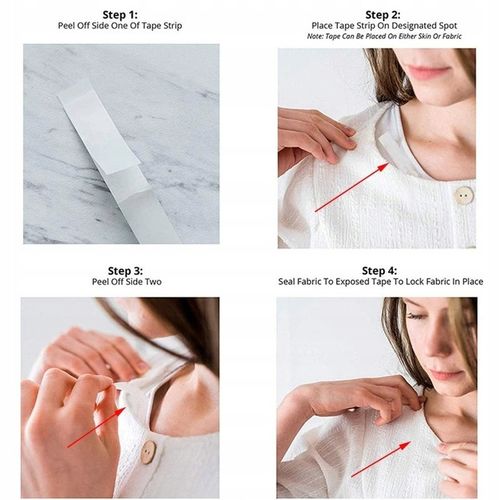 Step 1:
Peel Off Side One Of Tape Strip

Step 2:
Place Tape Strip On Designated Spot
Note: Tape Can Be Placed On Either Skin Or Fabric

Step 3:
Peel Off Side Two

Step 4:
Seal Fabric To Exposed Tape To Lock Fabric In Place