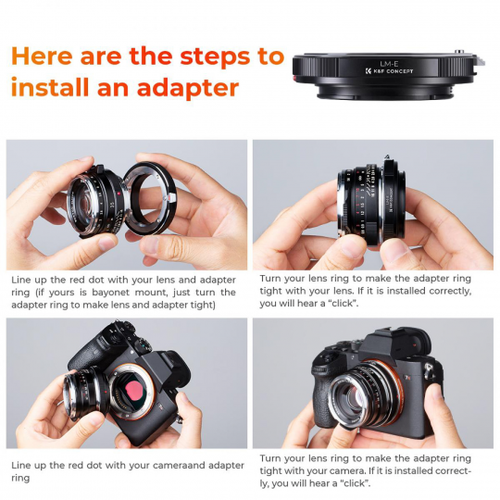 Here are the steps to install an adapter

LM-E
K&F CONCEPT

Line up the red dot with your lens and adapter ring (if yours is bayonet mount, just turn the adapter ring to make lens and adapter tight)

Turn your lens ring to make the adapter ring tight with your lens. If it is installed correctly, you will hear a "click".

Line up the red dot with your cameraand adapter ring

Turn your lens ring to make the adapter ring tight with your camera. If it is installed correctly, you will hear a "click".