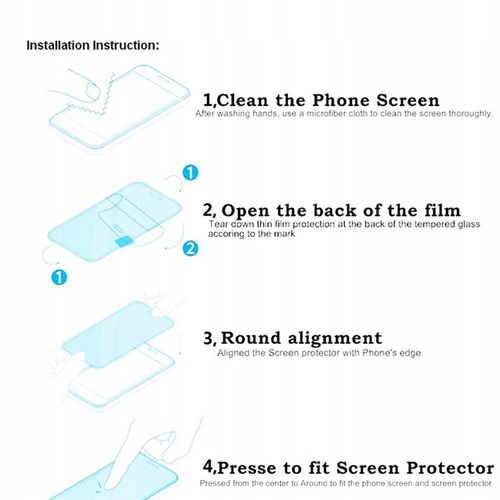 Installation Instruction:

1,Clean the Phone Screen
After washing hands, use a microfiber cloth to clean the screen thoroughly.

1

2, Open the back of the film
Tear down thin film protection at the back of the tempered glass accoring to the mark

2

1

3, Round alignment
Aligned the Screen protector with Phone's edge.

4,Presse to fit Screen Protector
Pressed from the center to Around to fit the phone screen and screen protector