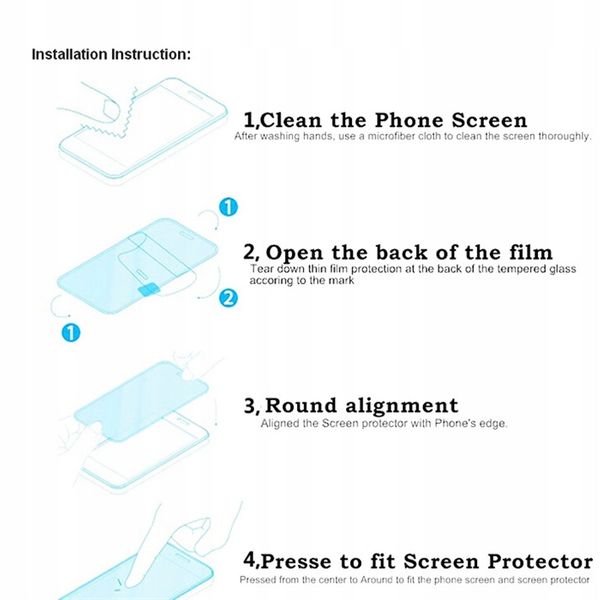 Installation Instruction:

1,Clean the Phone Screen
After washing hands, use a microfiber cloth to clean the screen thoroughly.

1

2, Open the back of the film
Tear down thin film protection at the back of the tempered glass accoring to the mark

2

1

3, Round alignment
Aligned the Screen protector with Phone's edge.

4,Presse to fit Screen Protector
Pressed from the center to Around to fit the phone screen and screen protector