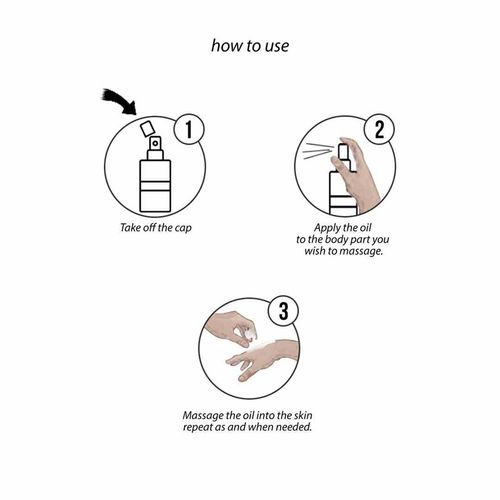 how to use

1

Take off the cap

2

Apply the oil to the body part you wish to massage.

3

Massage the oil into the skin repeat as and when needed.