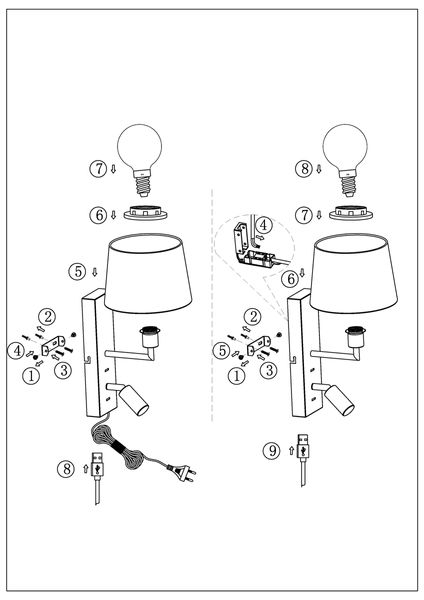 7
6
5
2
4
1
3
8

8
7
4
6
2
5
1
3
9