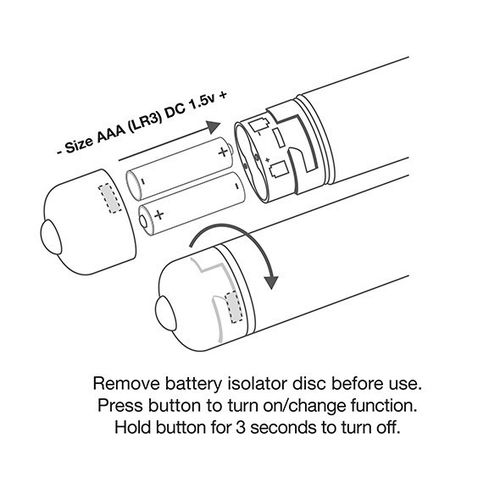 - Size AAA (LR3) DC 1.5v +

+
-
-
+
-
+

Remove battery isolator disc before use.
Press button to turn on/change function.
Hold button for 3 seconds to turn off.