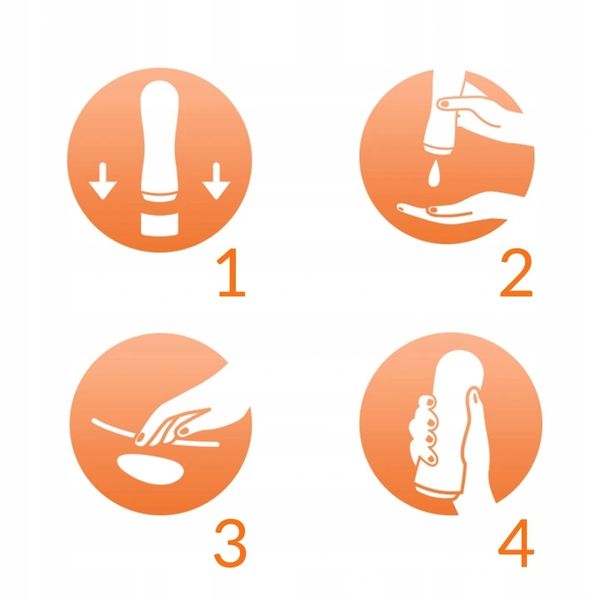 1

2

3

4