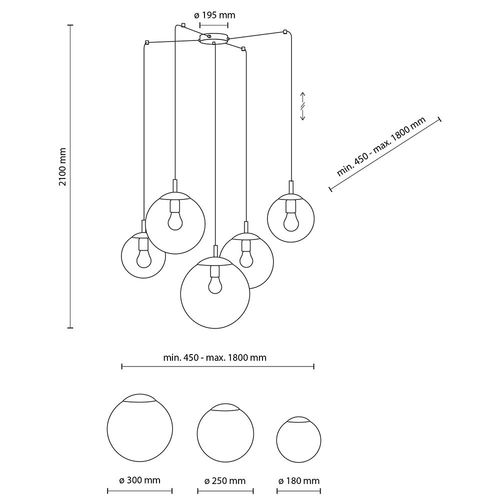 ø 195 mm

2100 mm

min. 450 - max. 1800 mm

min. 450 - max. 1800 mm

ø 300 mm

ø 250 mm

ø 180 mm