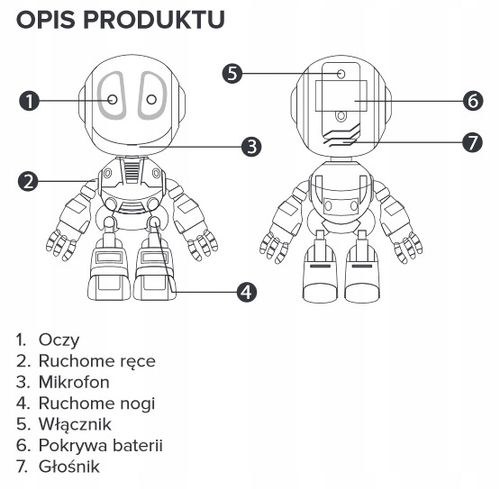 OPIS PRODUKTU

1
2
3
4
5
6
7

1. Oczy
2. Ruchome ręce
3. Mikrofon
4. Ruchome nogi
5. Włącznik
6. Pokrywa baterii
7. Głośnik