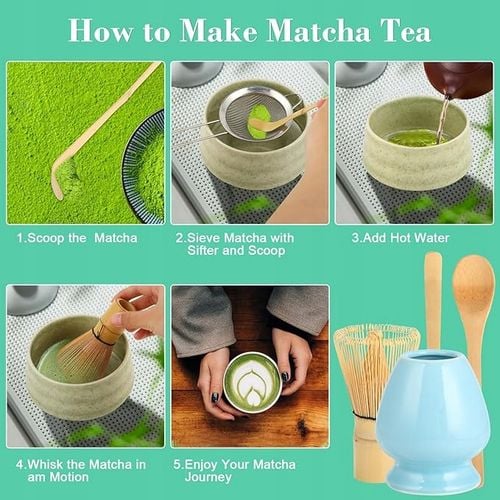 How to Make Matcha Tea

1.Scoop the Matcha

2.Sieve Matcha with Sifter and Scoop

3.Add Hot Water

4.Whisk the Matcha in am Motion

5.Enjoy Your Matcha Journey