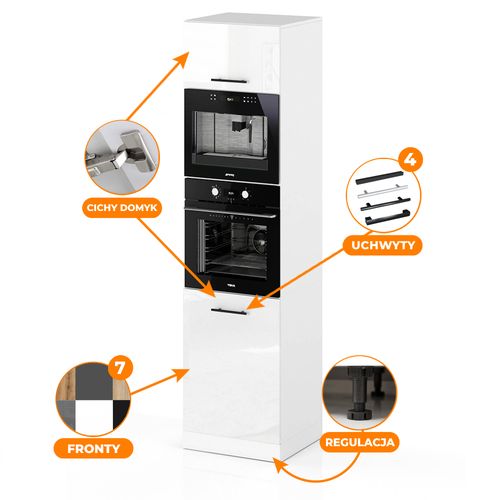 CICHY DOMYK

4

UCHWYTY

7

FRONTY

REGULACJA