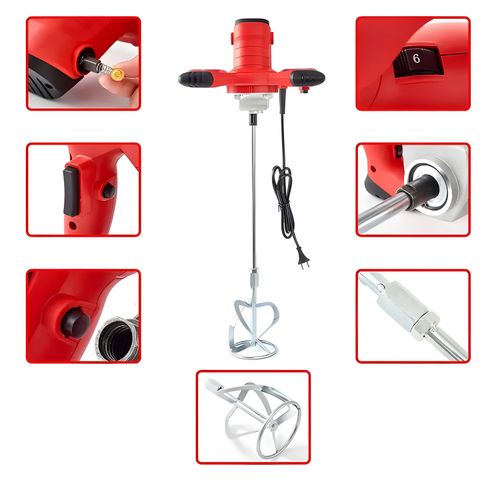 6