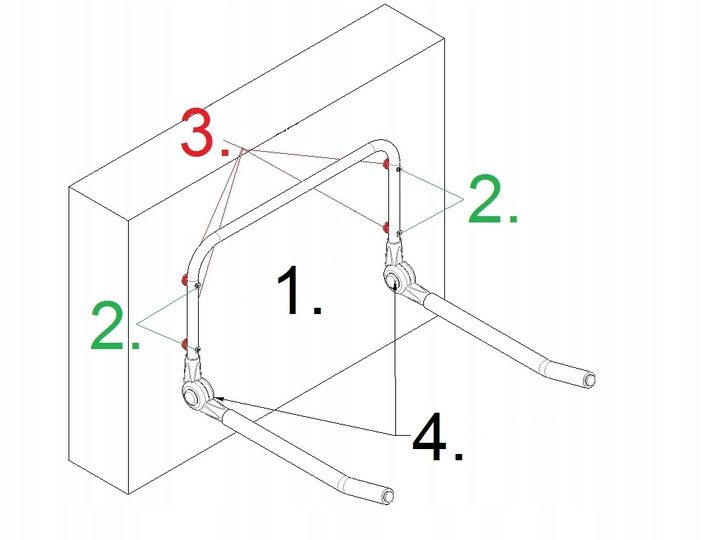 3.
2.
1.
2.
4.