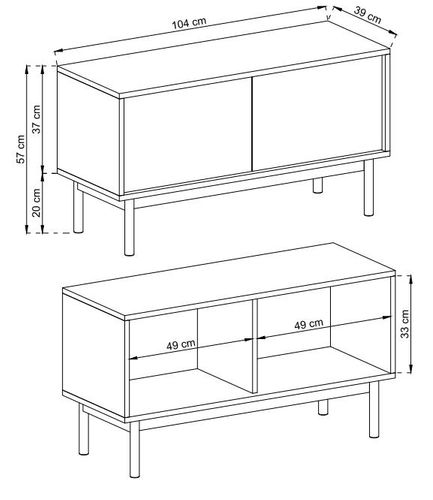 104 cm
39 cm
57 cm
37 cm
20 cm
49 cm
49 cm
33 cm