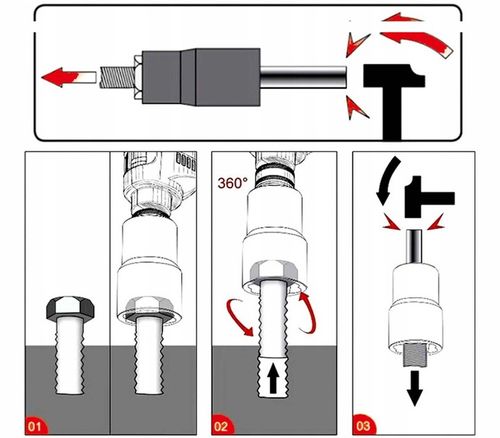 360°

01

02

03