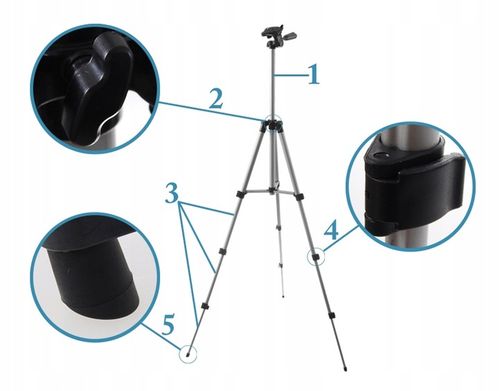 1
2
3
4
5