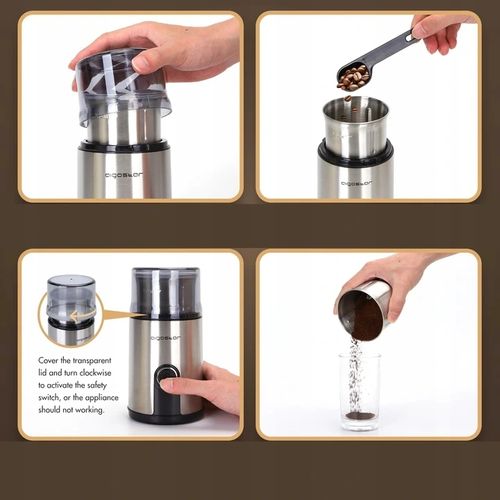 aigostar

aigostar

aigostar

Cover the transparent lid and turn clockwise to activate the safety switch, or the appliance should not working.