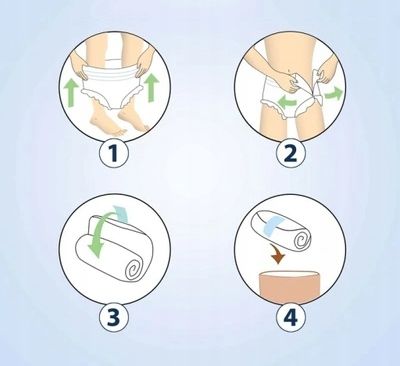 1

2

3

4