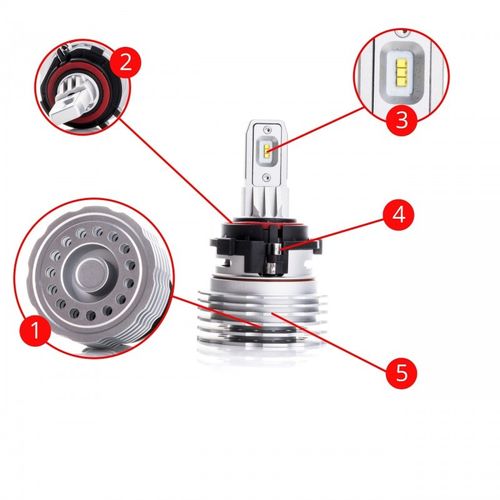 2
3
4
1
5