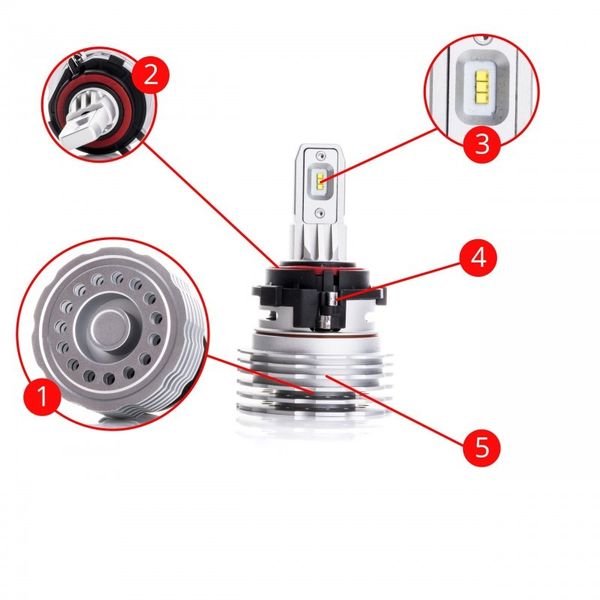 2
3
4
1
5