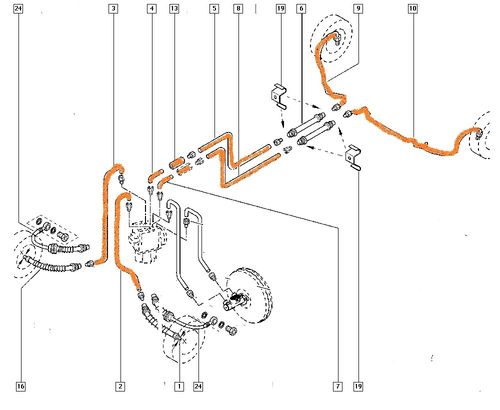 24
3
4
13
5
8
19
6
9
10
16
2
1
24
7
19