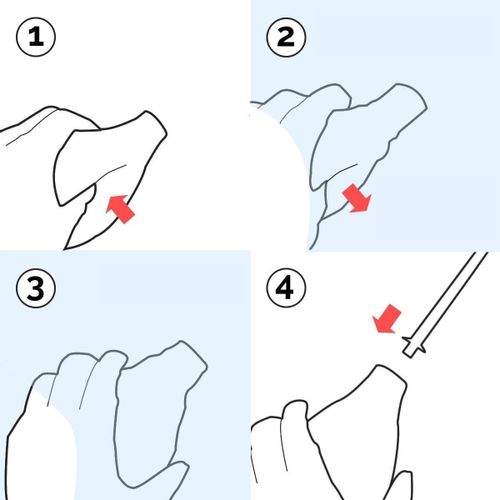 1
2
3
4