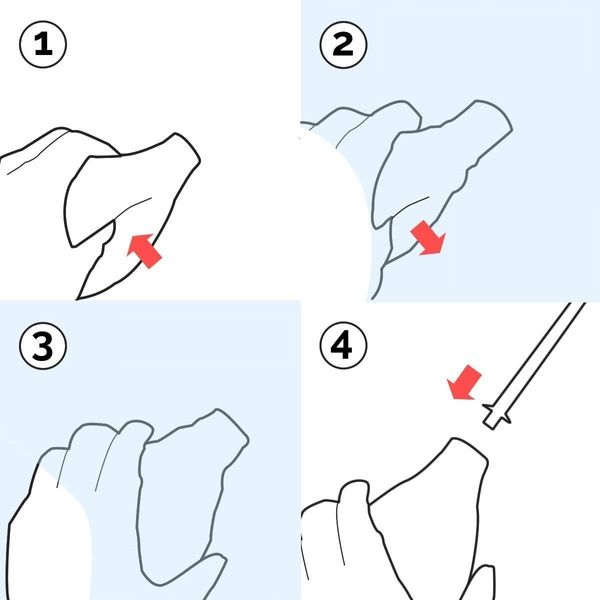 1
2
3
4