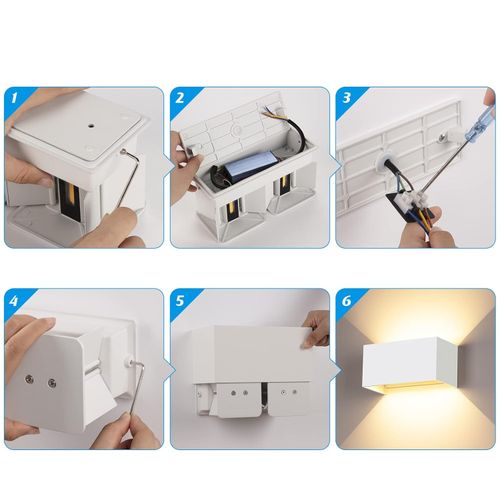 1
2
3
4
5
6