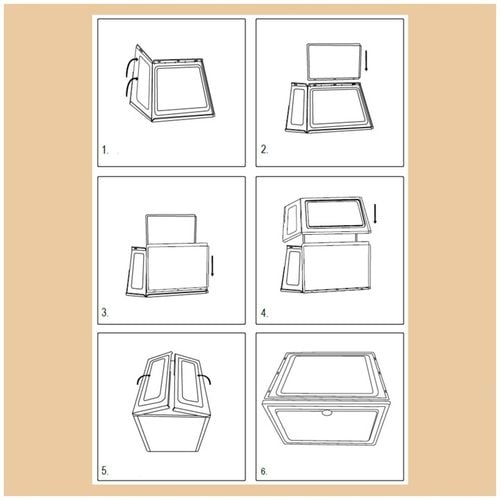 1.

2.

3.

4.

5.

6.