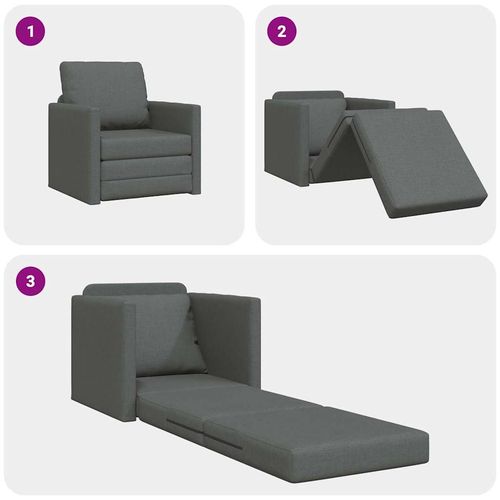 1

2

3