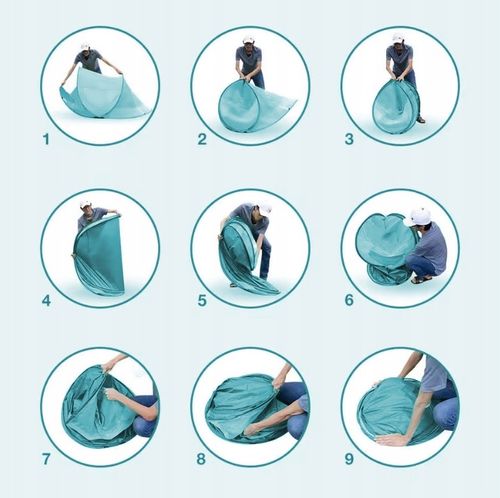 1

2

3

4

5

6

7

8

9