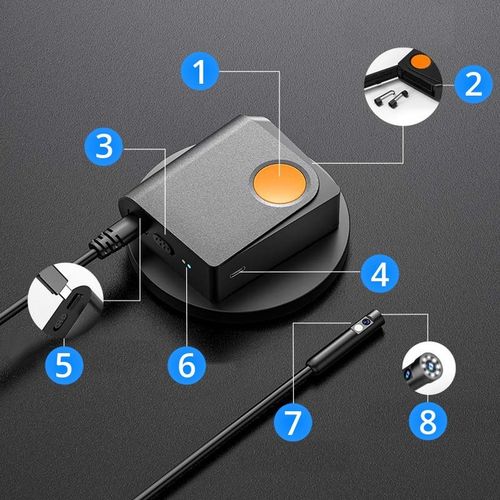 1
2
3
4
5
6
7
8