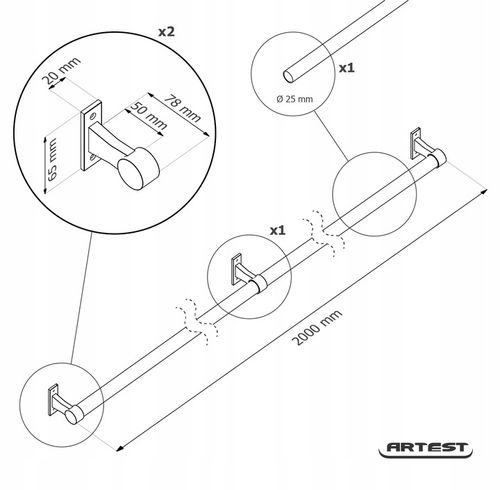 x2
20 mm
78 mm
50 mm
65 mm
x1
Ø 25 mm
x1
2000 mm
ARTEST