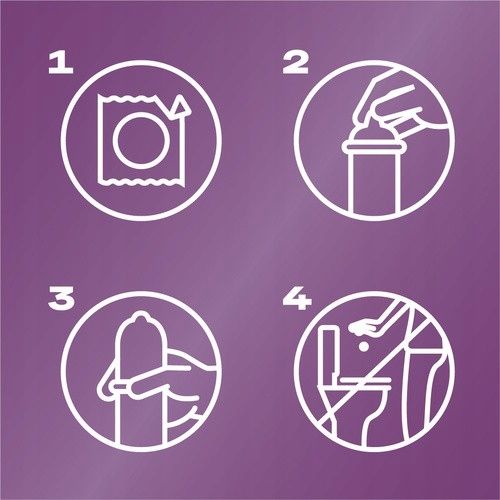 1

2

3

4