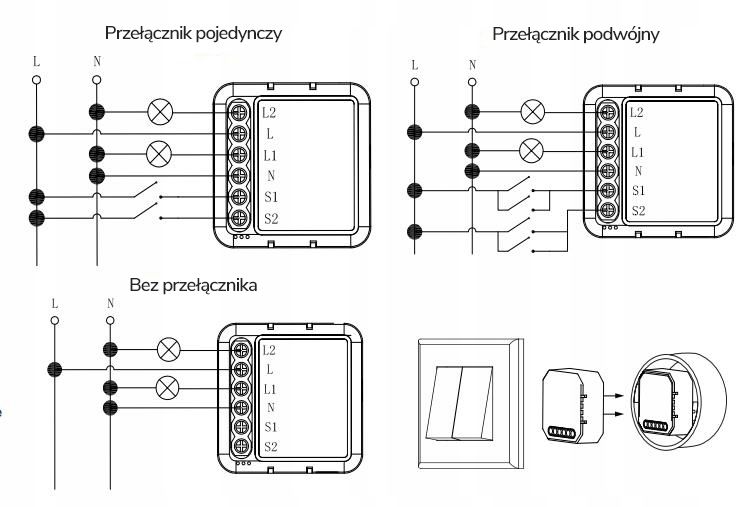 Przełącznik pojedynczy

L N

L2
L
L1
N
S1
S2

Przełącznik podwójny

L N

L2
L
L1
N
S1
S2

Bez przełącznika

L N

L2
L
L1
N
S1
S2