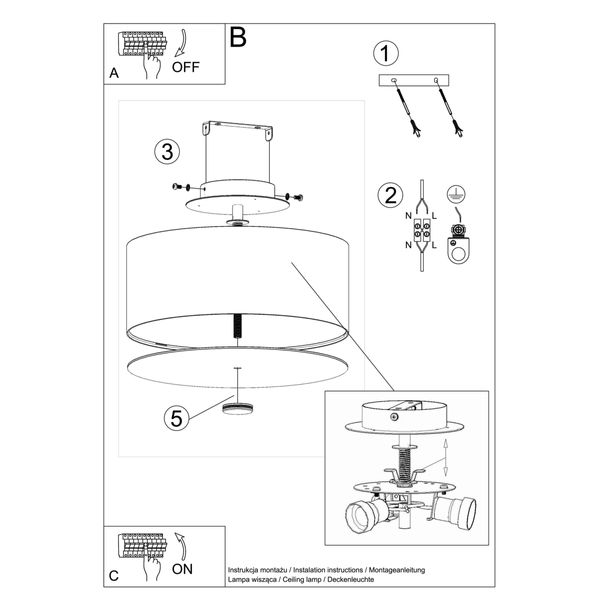 A
OFF

B

1

2

N L
N L

3

5

C
ON

Instrukcja montażu / Instalation instructions / Montageanleitung
Lampa wisząca / Ceiling lamp / Deckenleuchte