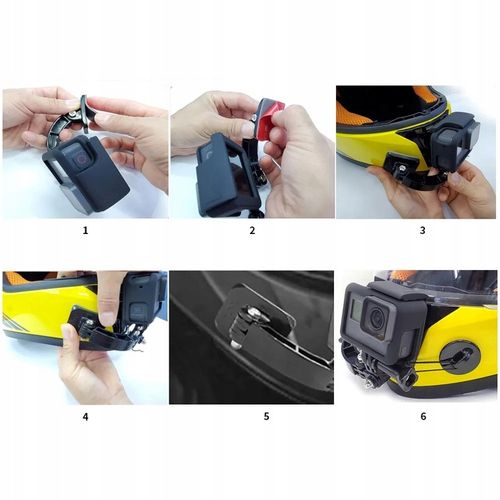 1

2

3

4

5

6