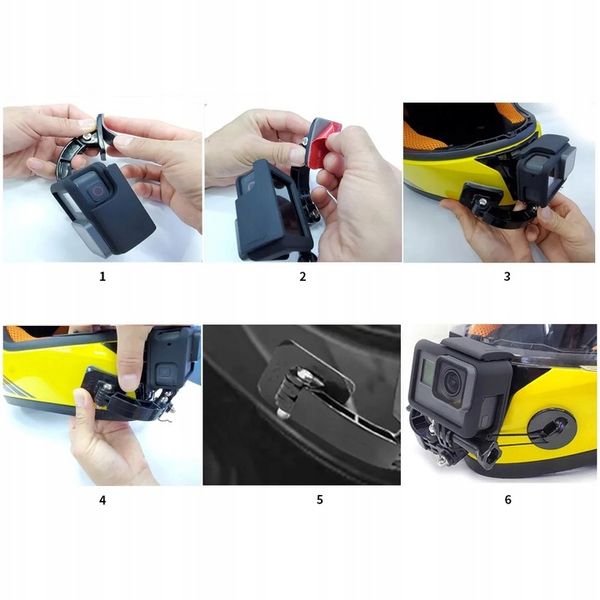 1

2

3

4

5

6