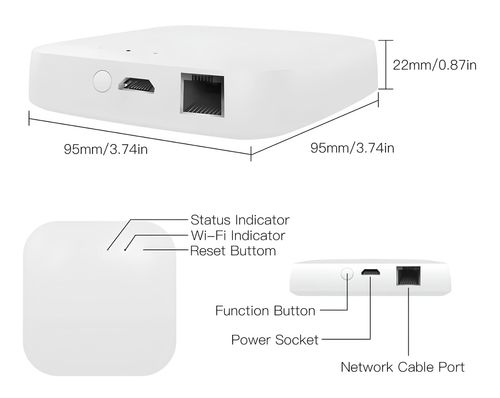 22mm/0.87in

95mm/3.74in

95mm/3.74in

Status Indicator
Wi-Fi Indicator
Reset Buttom

Function Button

Power Socket

Network Cable Port