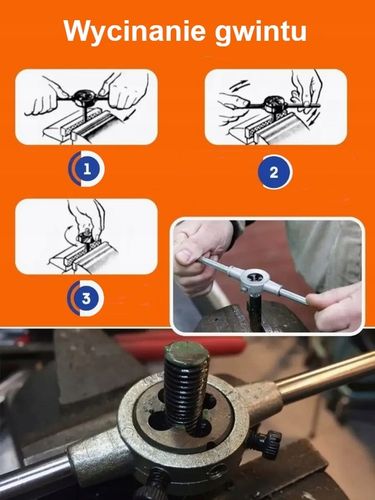 Wycinanie gwintu

1

2

3