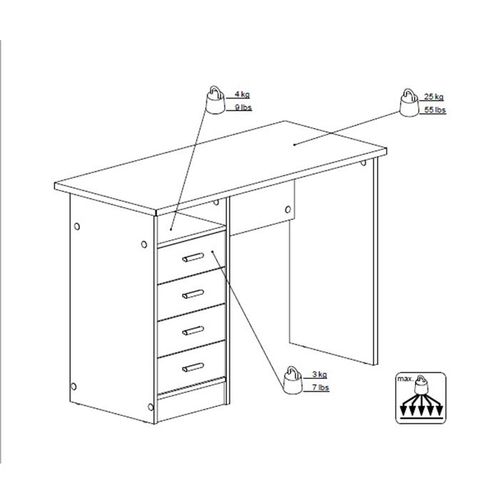 4 kg
9 lbs

25 kg
55 lbs

3 kg
7 lbs

max.