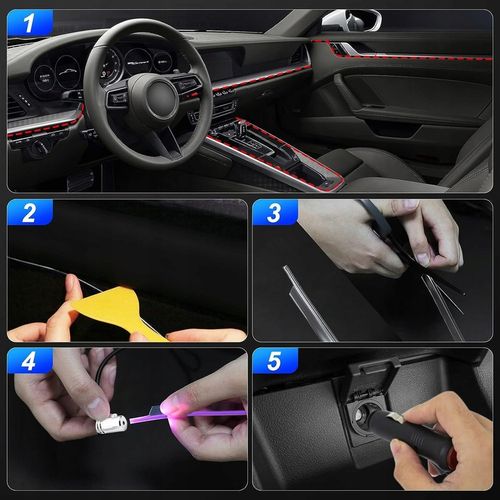 1

2

3

4

5