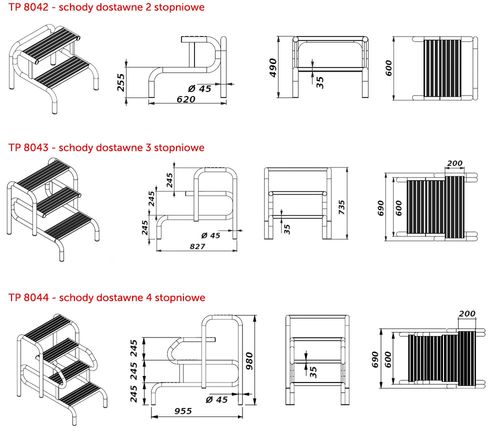 TP 8042 - schody dostawne 2 stopniowe

255
Ø 45
620
490
35
600

TP 8043 - schody dostawne 3 stopniowe

245
245
245
Ø 45
827
735
35
200
690
600

TP 8044 - schody dostawne 4 stopniowe

245
245
245
980
Ø 45
955
35
200
690
600